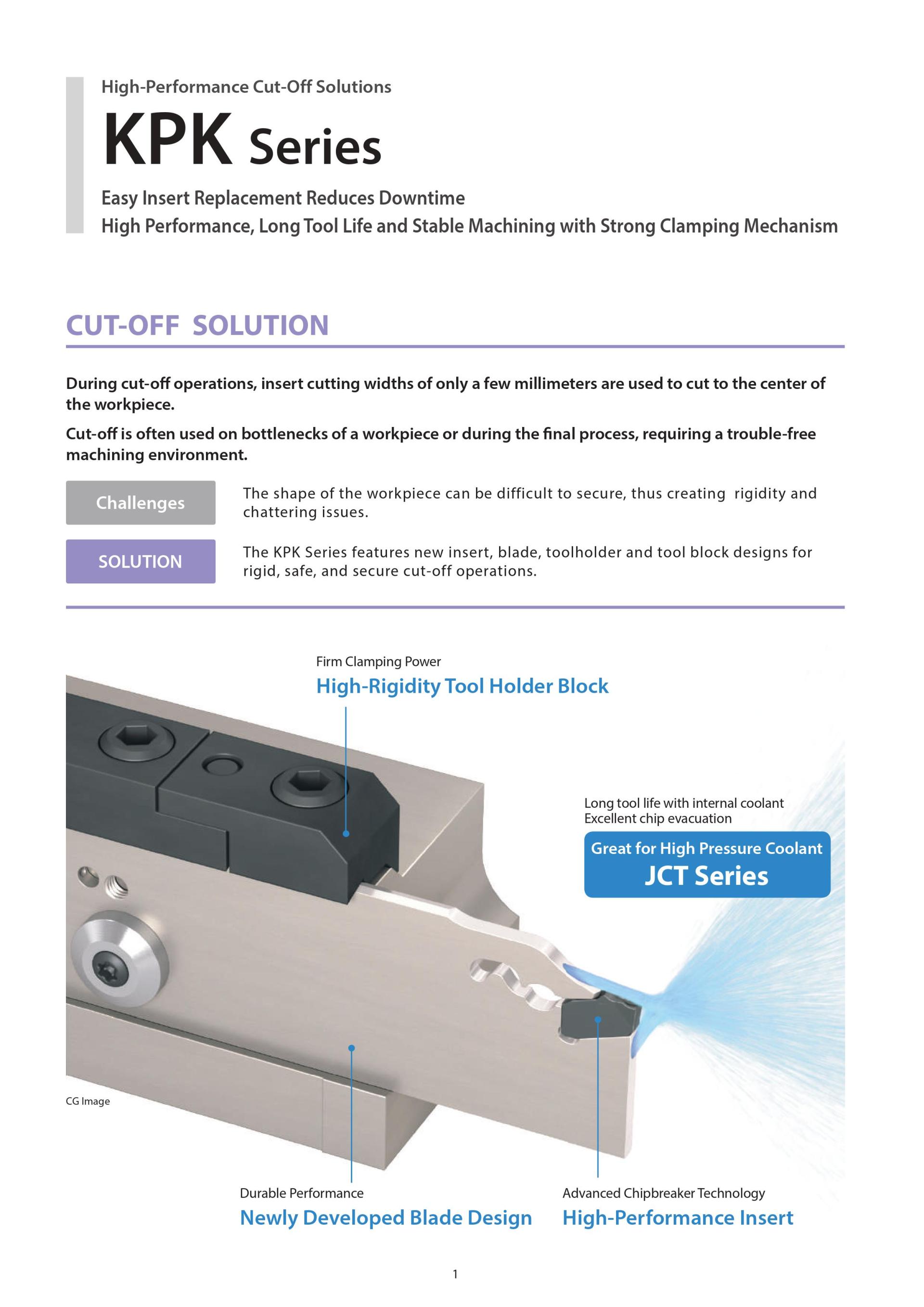 High-Performance Cut-Off Solutions

KPK Series

Easy Insert Replacement Reduces Downtime
High Performance, Long Tool Life and Stable Machining with Strong Clamping Mechanism

CUT-OFF SOLUTION

During cut-off operations, insert cutting widths of only a few millimeters are used to cut to the center of the workpiece.

Cut-off is often used on bottlenecks of a workpiece or during the final process, requiring a trouble-free machining environment.

Challenges

The shape of the workpiece can be difficult to secure, thus creating rigidity and chattering issues.

SOLUTION

The KPK Series features new insert, blade, toolholder and tool block designs for rigid, safe, and secure cut-off operations.

Firm Clamping Power
High-Rigidity Tool Holder Block

Long tool life with internal coolant
Excellent chip evacuation

Great for High Pressure Coolant
JCT Series

CG Image

Durable Performance
Newly Developed Blade Design

Advanced Chipbreaker Technology
High-Performance Insert

1